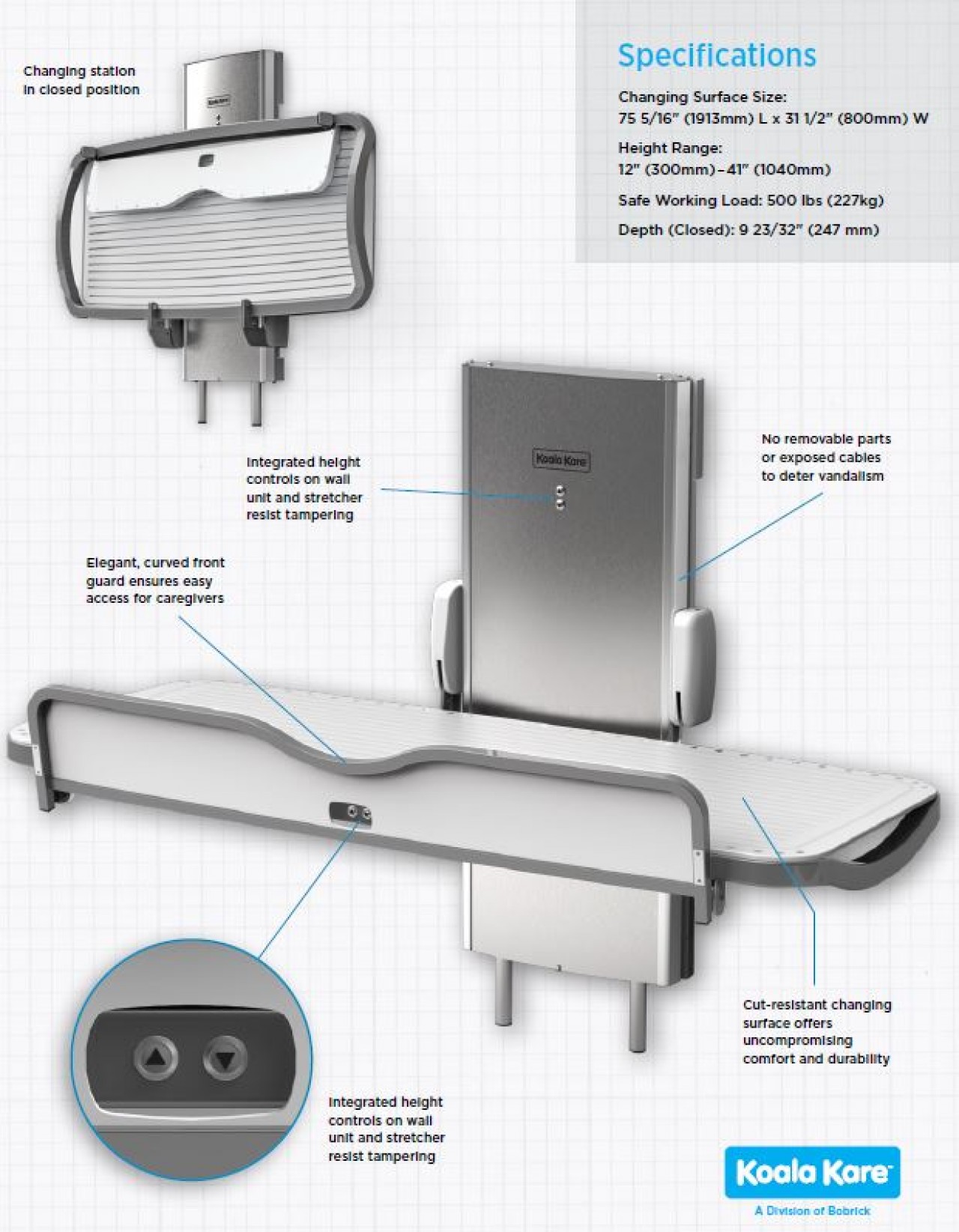 Changing station in closed position

Specifications

Changing Surface Size:
75 5/16" (1913mm) L x 31 1/2" (800mm) W

Height Range:
12" (300mm) – 41" (1040mm)

Safe Working Load: 500 lbs (227kg)

Depth (Closed): 9 23/32" (247 mm)

Integrated height controls on wall unit and stretcher resist tampering

Koala Kare

No removable parts or exposed cables to deter vandalism

Elegant, curved front guard ensures easy access for caregivers

Cut-resistant changing surface offers uncompromising comfort and durability

Integrated height controls on wall unit and stretcher resist tampering

Koala Kare
A Division of Bobrick